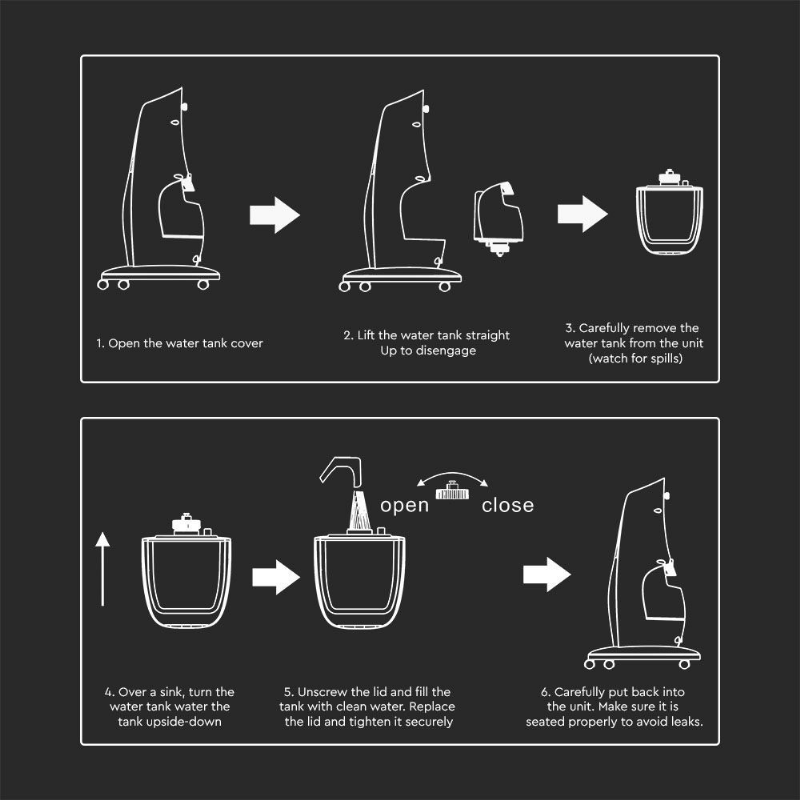 1. Open the water tank cover

2. Lift the water tank straight Up to disengage

3. Carefully remove the water tank from the unit (watch for spills)

open

close

4. Over a sink, turn the water tank water the tank upside-down

5. Unscrew the lid and fill the tank with clean water. Replace the lid and tighten it securely

6. Carefully put back into the unit. Make sure it is seated properly to avoid leaks.